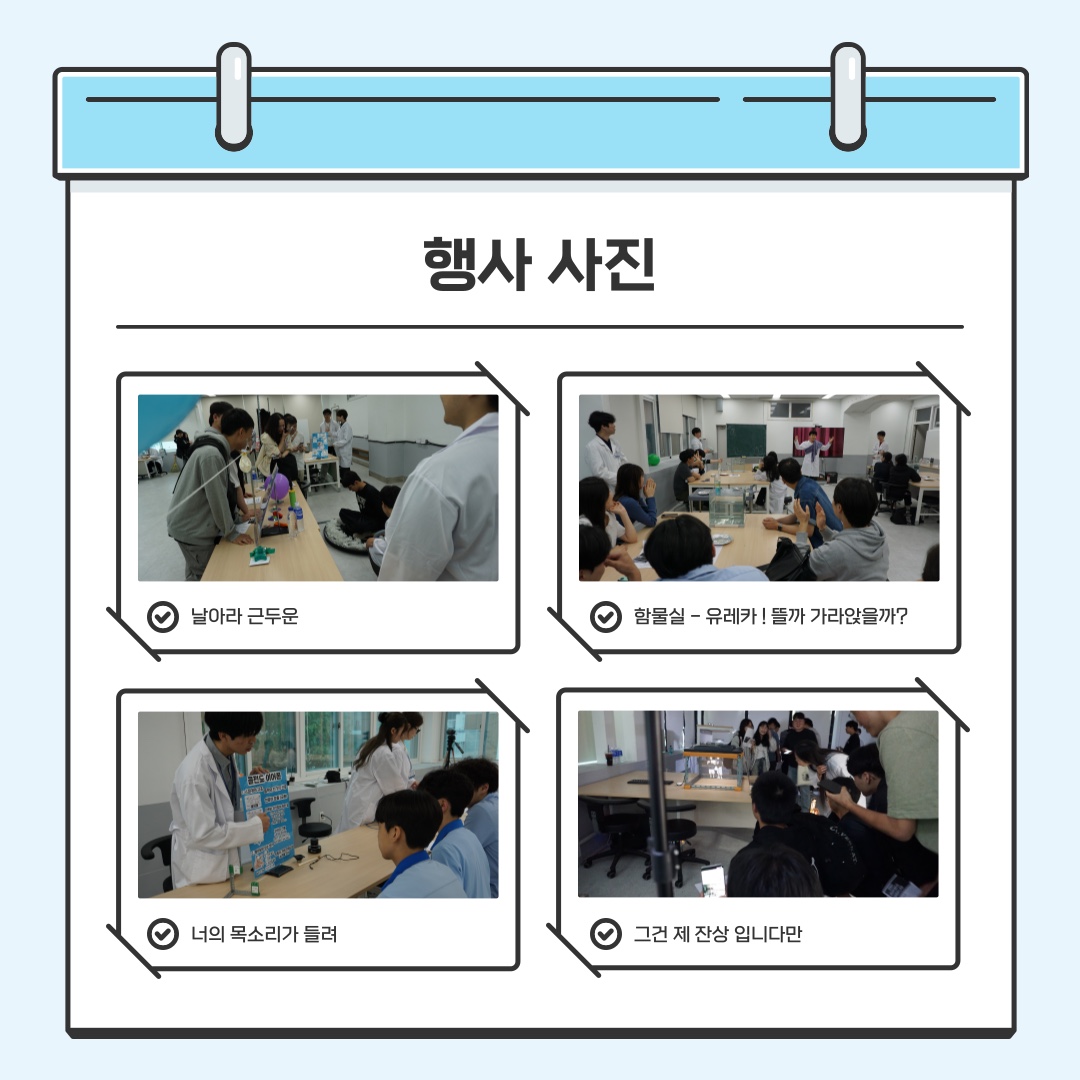 행사 사진

날아라 근두운

함물실 - 유레카 ! 뜰까 가라앉을까?

너의 목소리가 들려

그건 제 잔상 입니다만